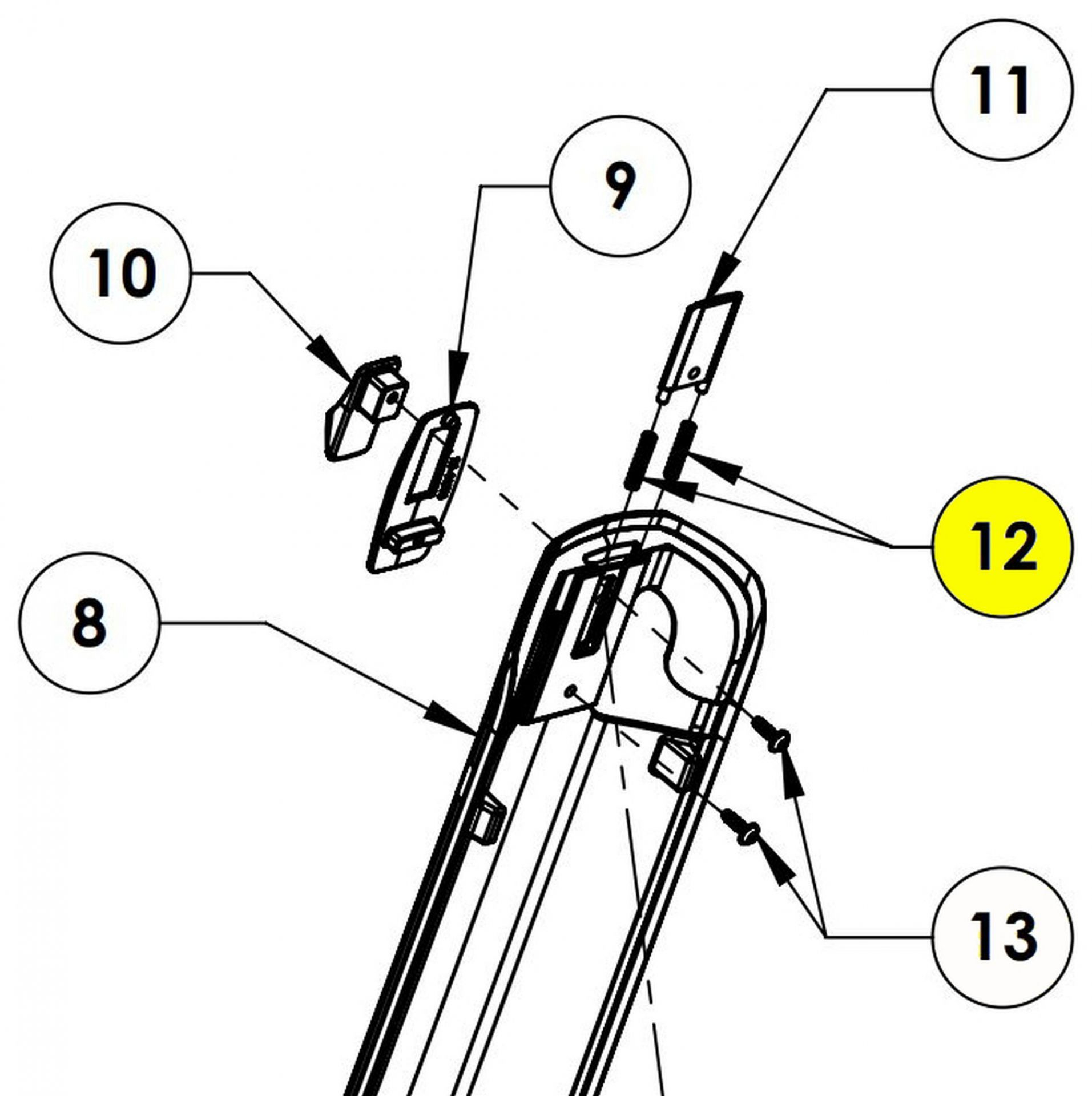 11

9

10

12

8

13