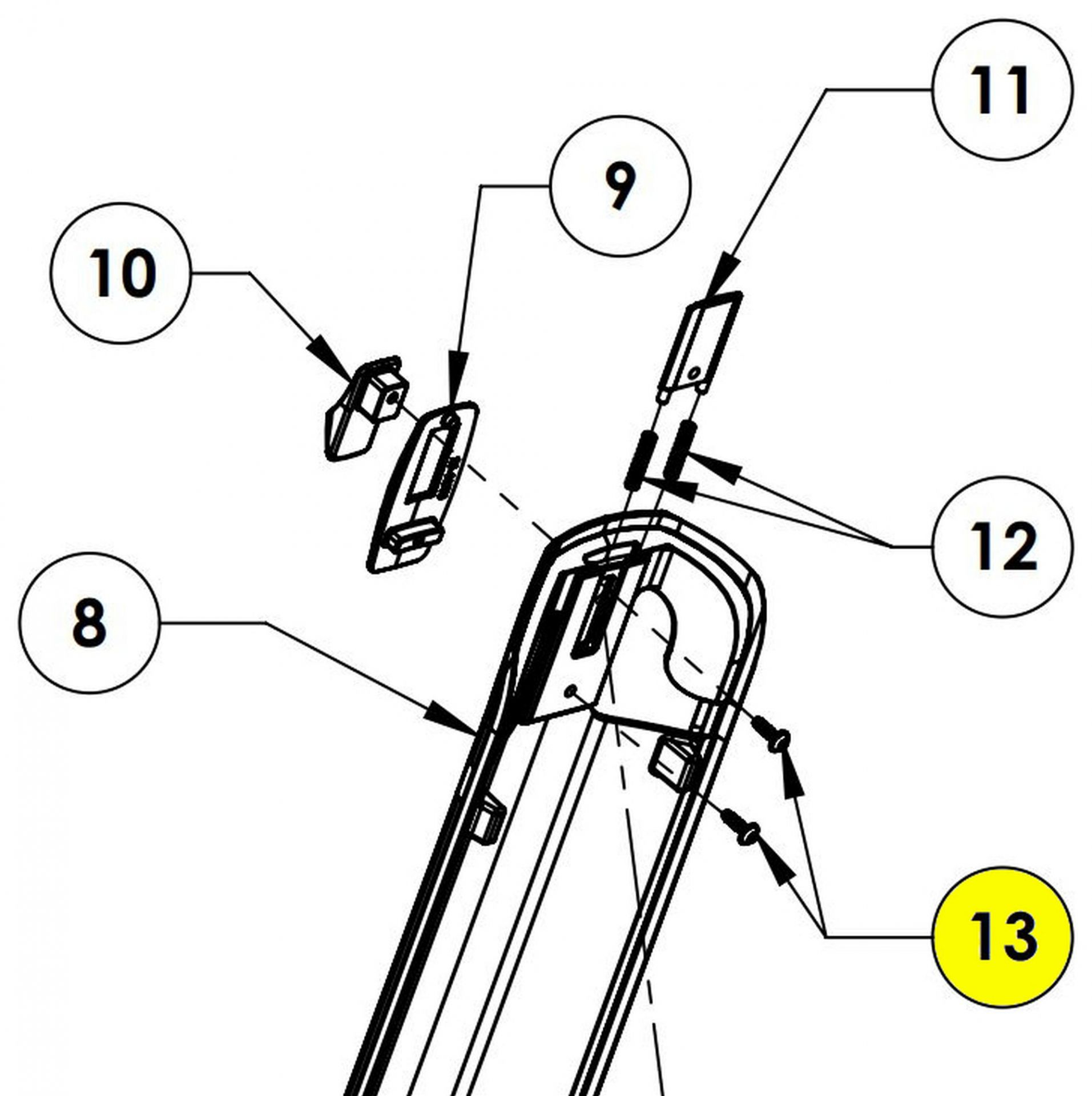 11

9

10

12

8

13