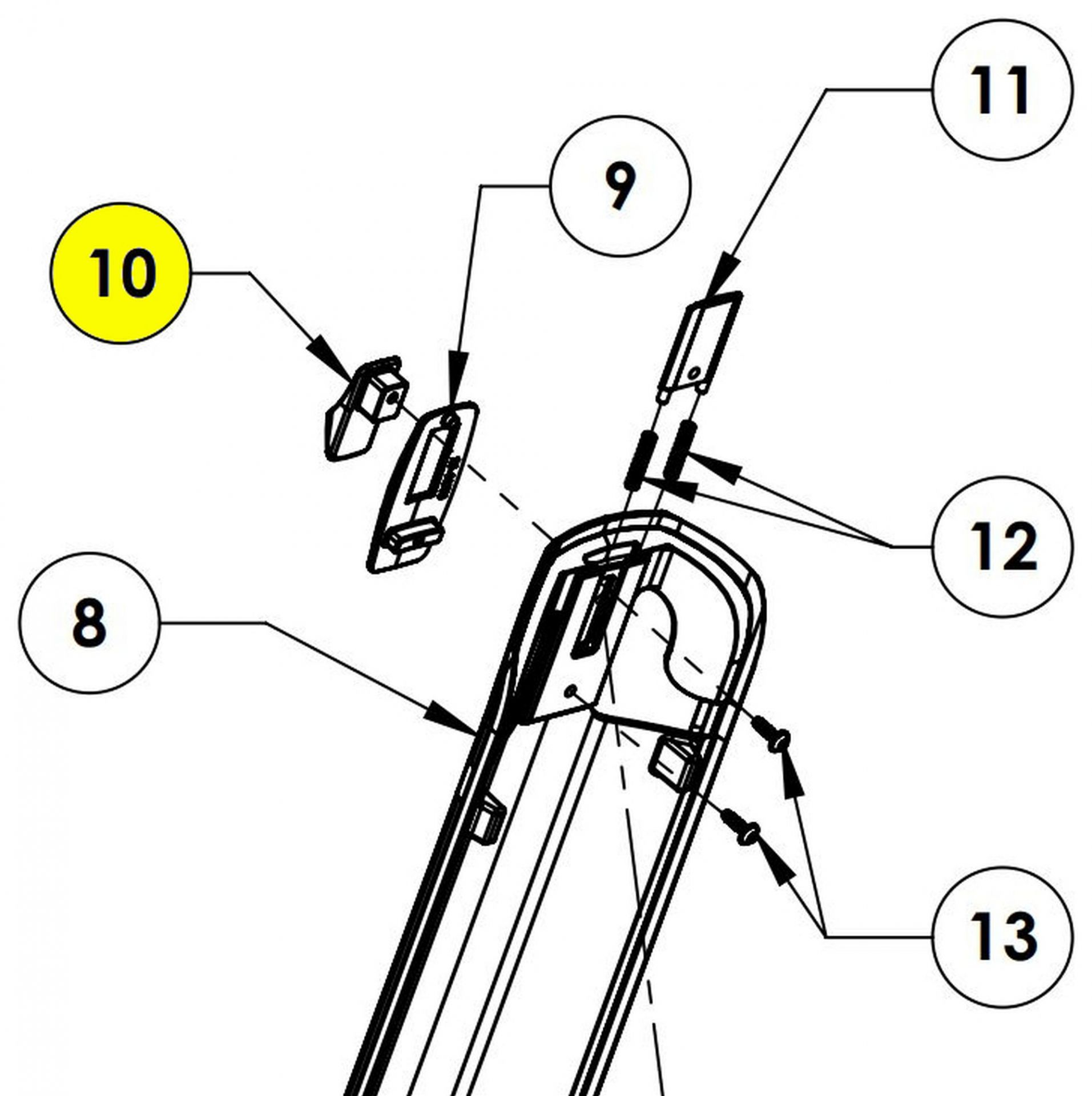 11

9

10

12

8

13