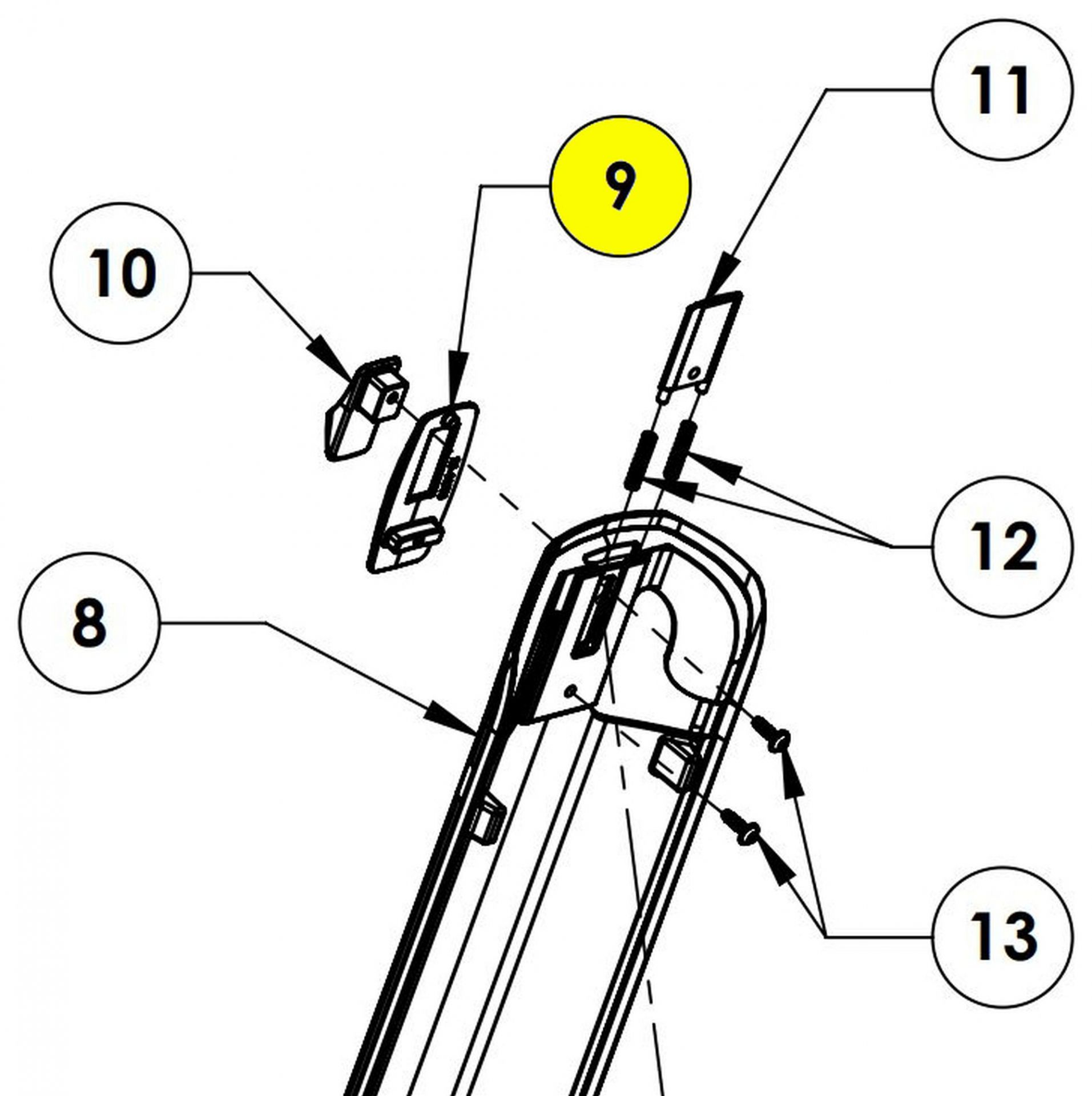 11
9
10
12
8
13